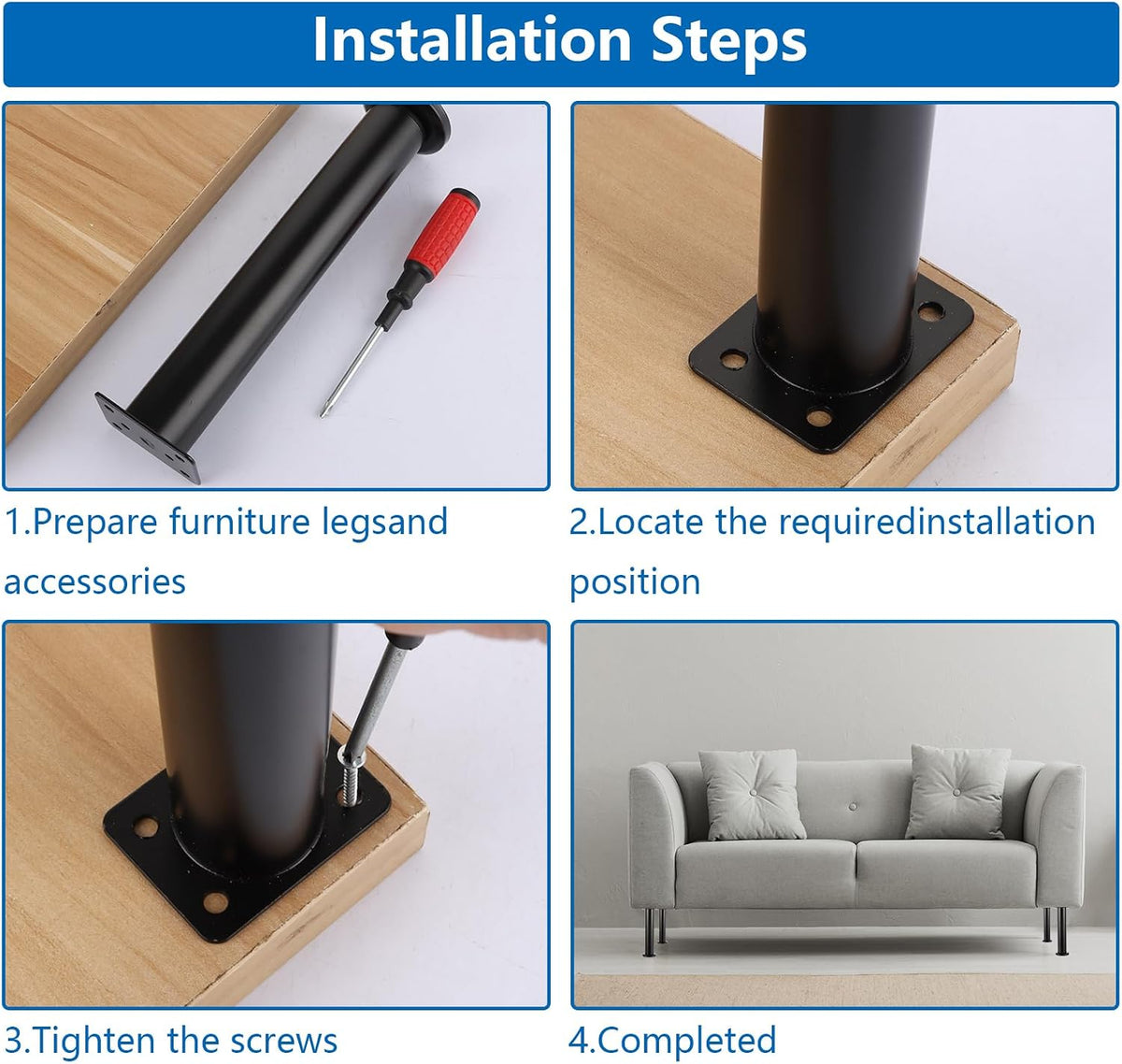 Installation Steps

1.Prepare furniture legsand accessories

2.Locate the requiredinstallation position

3.Tighten the screws

4.Completed