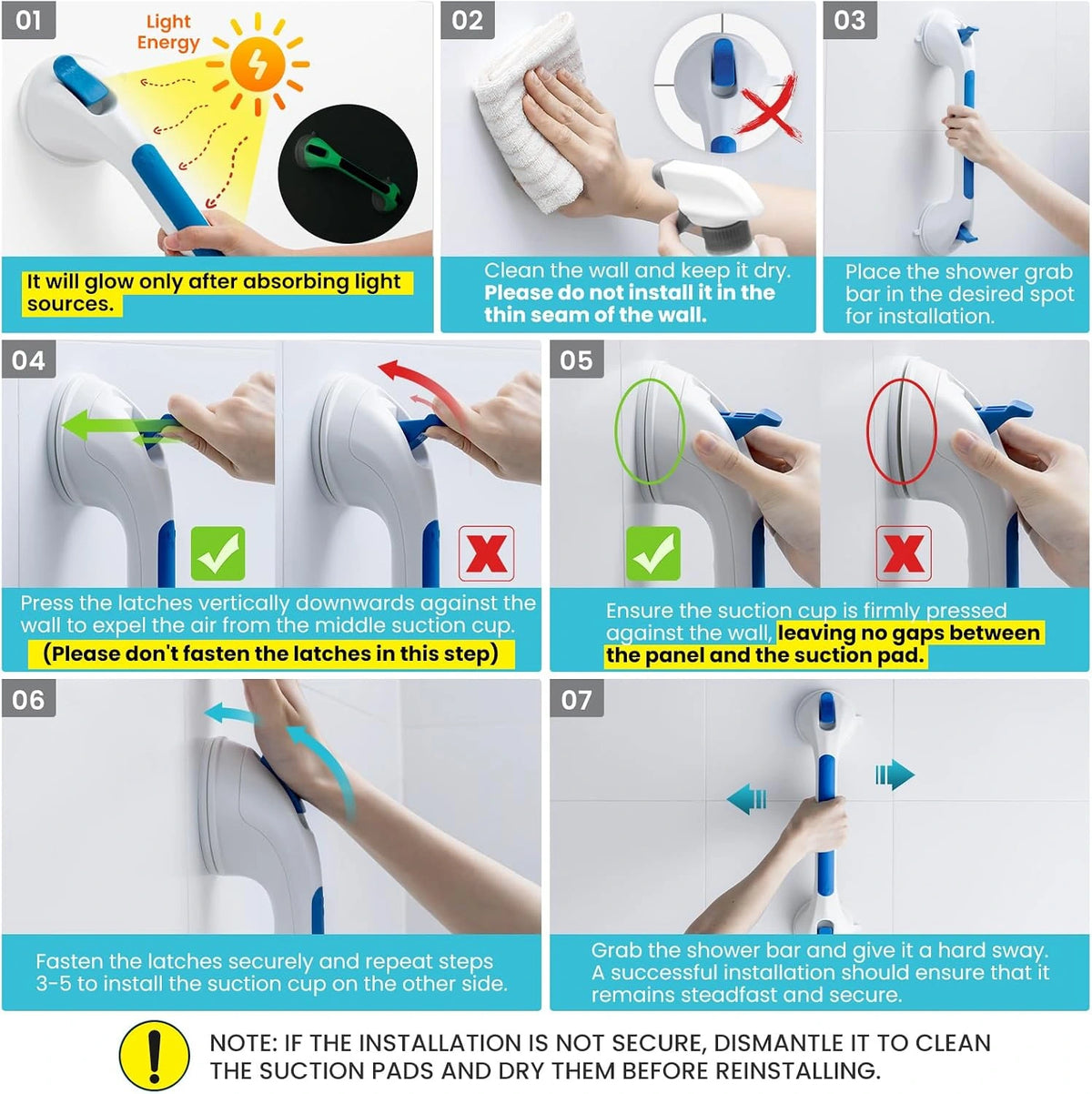 01

Light Energy

It will glow only after absorbing light sources.

02

Clean the wall and keep it dry. Please do not install it in the thin seam of the wall.

03

Place the shower grab bar in the desired spot for installation.

04

Press the latches vertically downwards against the wall to expel the air from the middle suction cup. (Please don't fasten the latches in this step)

05

Ensure the suction cup is firmly pressed against the wall, leaving no gaps between the panel and the suction pad.

06

Fasten the latches securely and repeat steps 3-5 to install the suction cup on the other side.

07

Grab the shower bar and give it a hard sway. A successful installation should ensure that it remains steadfast and secure.

NOTE: IF THE INSTALLATION IS NOT SECURE, DISMANTLE IT TO CLEAN THE SUCTION PADS AND DRY THEM BEFORE REINSTALLING.