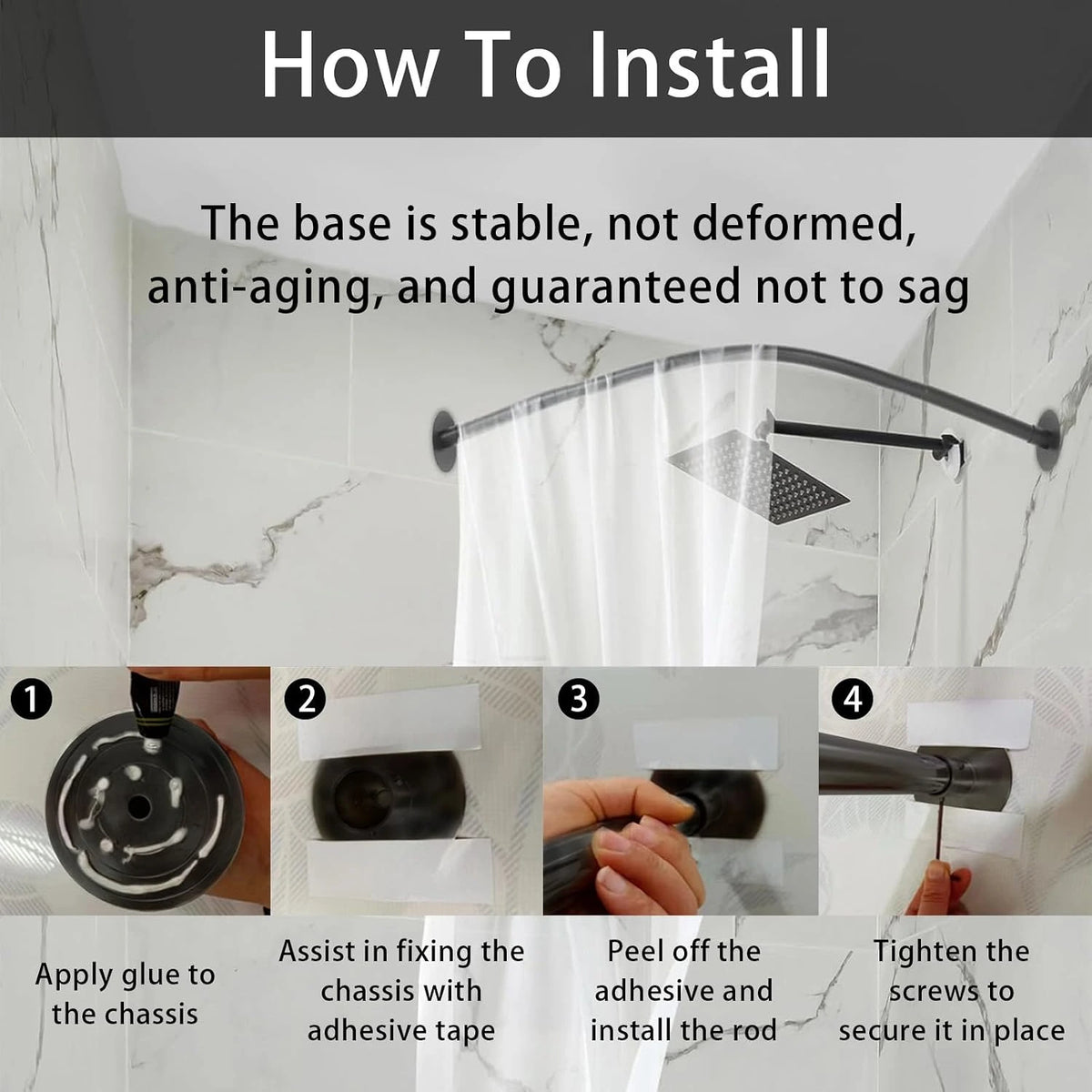 How To Install

The base is stable, not deformed, anti-aging, and guaranteed not to sag

1

Apply glue to the chassis

2

Assist in fixing the chassis with adhesive tape

3

Peel off the adhesive and install the rod

4

Tighten the screws to secure it in place